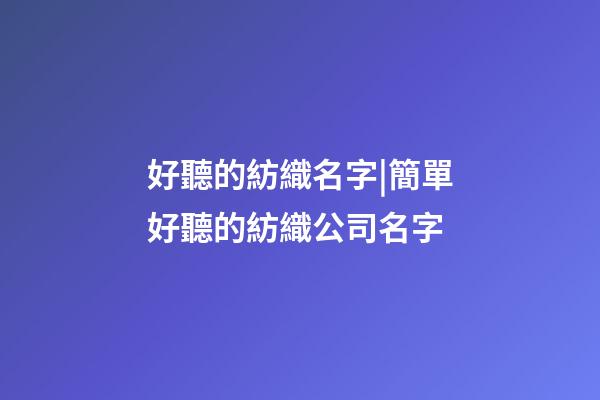 好聽的紡織名字|簡單好聽的紡織公司名字